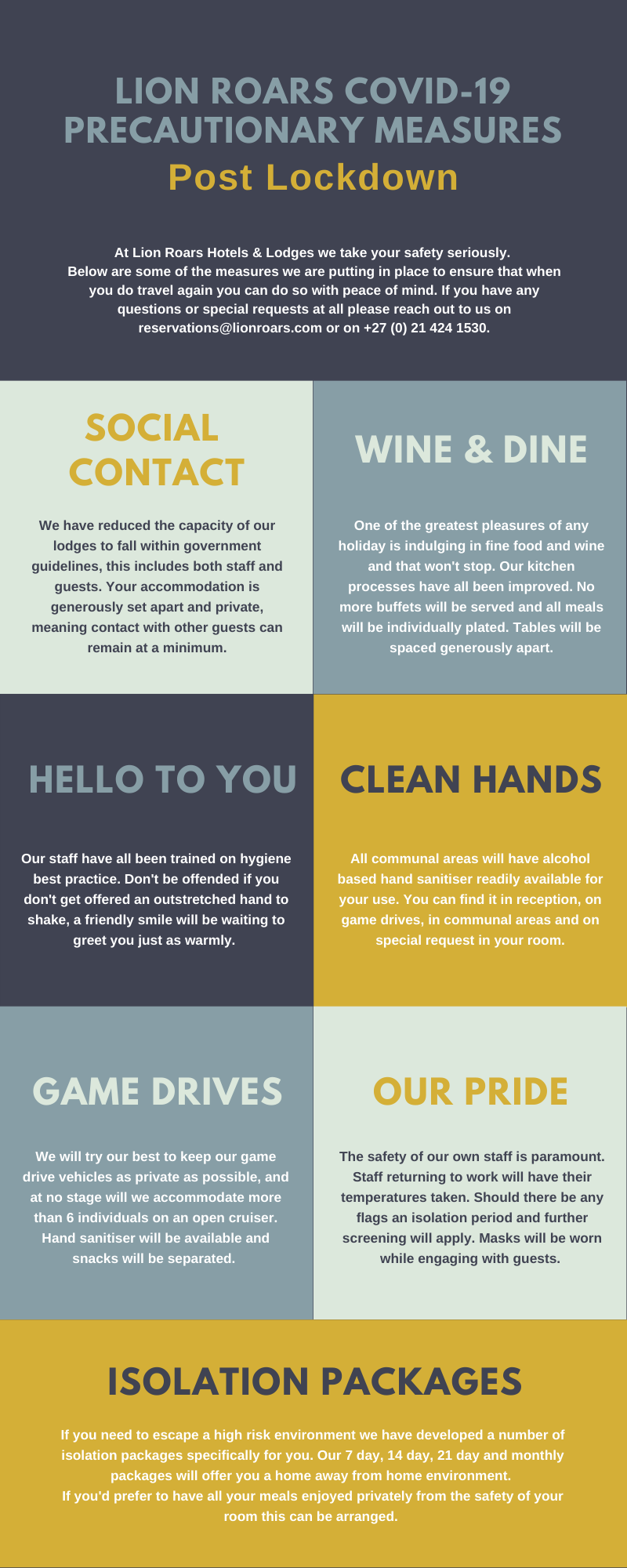 LION ROARS COVID-19 PRECAUTIONARY MEASURES
Post Lockdown

At Lion Roars Hotels & Lodges we take your safety seriously. Below are some of the measures we are putting in place to ensure that when you do travel again you can do so with peace of mind. If you have any questions or special requests at all please reach out to us on reservations@lionroars.com or on +27 (0) 21 424 1530.

SOCIAL CONTACT

We have reduced the capacity of our lodges to fall within government guidelines, this includes both staff and guests. Your accommodation is generously set apart and private, meaning contact with other guests can remain at a minimum.

WINE & DINE

One of the greatest pleasures of any holiday is indulging in fine food and wine and that won't stop. Our kitchen processes have all been improved. No more buffets will be served and all meals will be individually plated. Tables will be spaced generously apart.

HELLO TO YOU

Our staff have all been trained on hygiene best practice. Don't be offended if you don't get offered an outstretched hand to shake, a friendly smile will be waiting to greet you just as warmly.

CLEAN HANDS

All communal areas will have alcohol based hand sanitiser readily available for your use. You can find it in reception, on game drives, in communal areas and on special request in your room.

GAME DRIVES

We will try our best to keep our game drive vehicles as private as possible, and at no stage will we accommodate more than 6 individuals on an open cruiser. Hand sanitiser will be available and snacks will be separated.

OUR PRIDE

The safety of our own staff is paramount. Staff returning to work will have their temperatures taken. Should there be any flags an isolation period and further screening will apply. Masks will be worn while engaging with guests.

ISOLATION PACKAGES

If you need to escape a high risk environment we have developed a number of isolation packages specifically for you. Our 7 day, 14 day, 21 day and monthly packages will offer you a home away from home environment.
If you'd prefer to have all your meals enjoyed privately from the safety of your room this can be arranged.